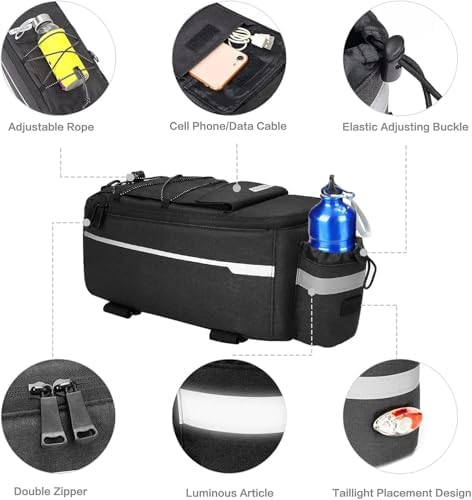 Adjustable Rope

Cell Phone/Data Cable

Elastic Adjusting Buckle

Double Zipper

Luminous Article

Taillight Placement Design